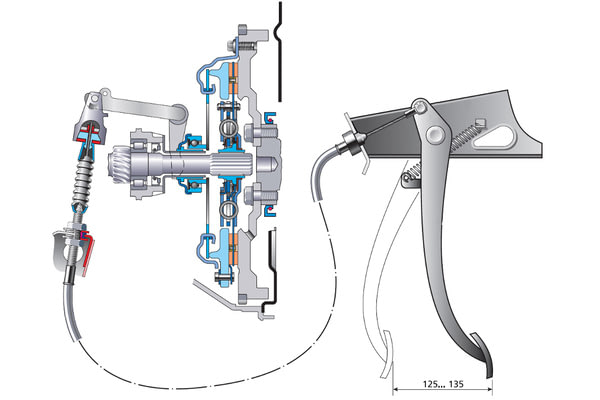 125... 135