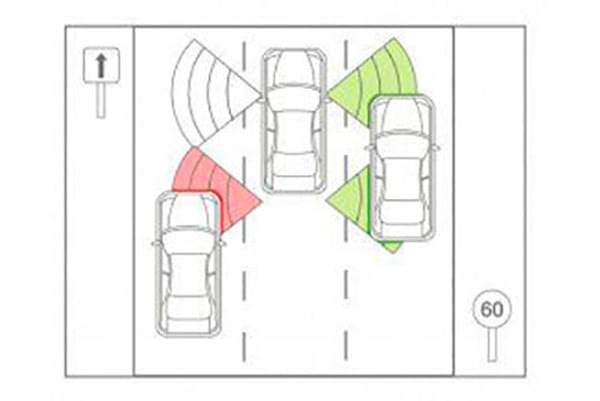 60