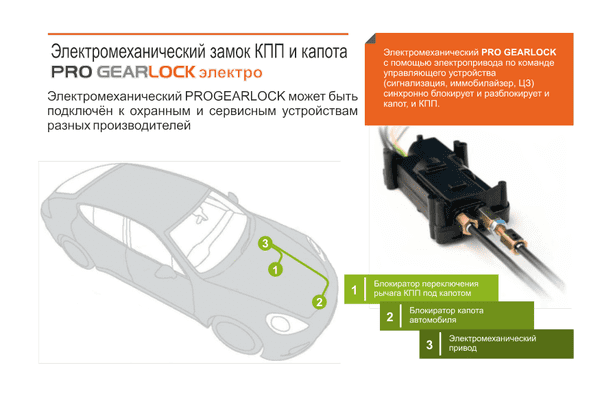 Электромеханический замок КПП и капота
PRO GEARLOCK электро

Электромеханический PROGEARLOCK может быть подключён к охранным и сервисным устройствам разных производителей

Электромеханический PRO GEARLOCK с помощью электропривода по команде управляющего устройства (сигнализация, иммобилайзер, ЦЗ) синхронно блокирует и разблокирует и капот, и КПП.

3
1
2

1 Блокиратор переключения рычага КПП под капотом
2 Блокиратор капота автомобиля
3 Электромеханический привод